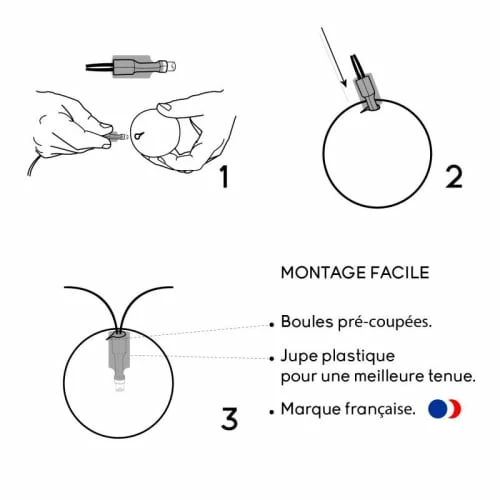 1

2

3

MONTAGE FACILE

• Boules pré-coupées.

• Jupe plastique pour une meilleure tenue.

• Marque française.